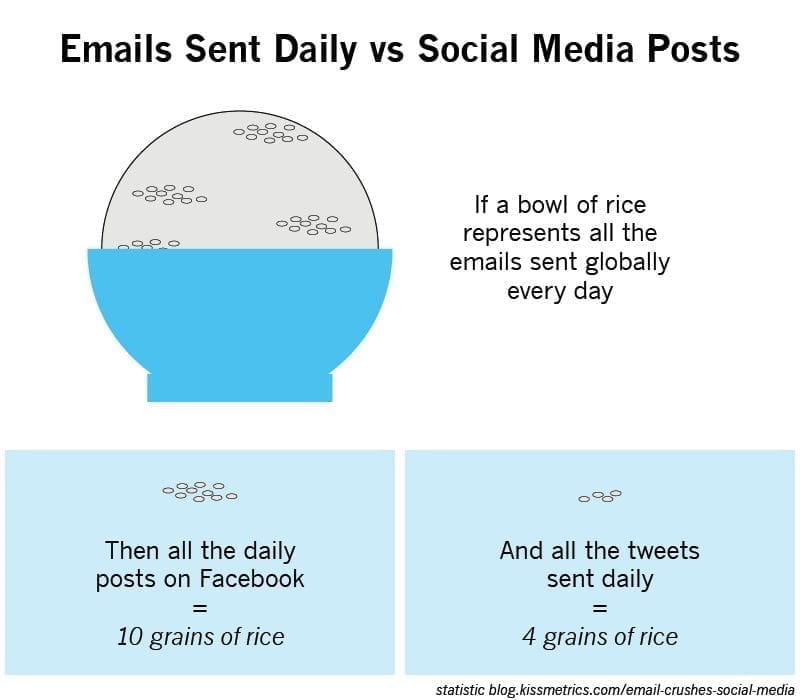 Emails Sent Daily vs Social Media Posts

If a bowl of rice represents all the emails sent globally every day

Then all the daily posts on Facebook
=
10 grains of rice

And all the tweets sent daily
=
4 grains of rice

statistic blog.kissmetrics.com/email-crushes-social-media